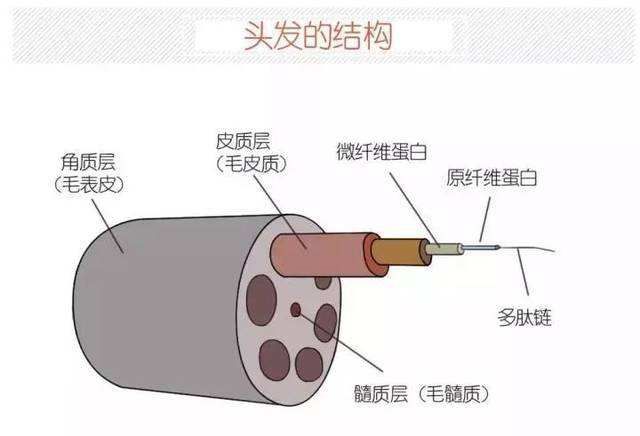 头发的结构

角质层
(毛表皮)

皮质层
(毛皮质)

微纤维蛋白

原纤维蛋白

多肽链

髓质层(毛髓质)